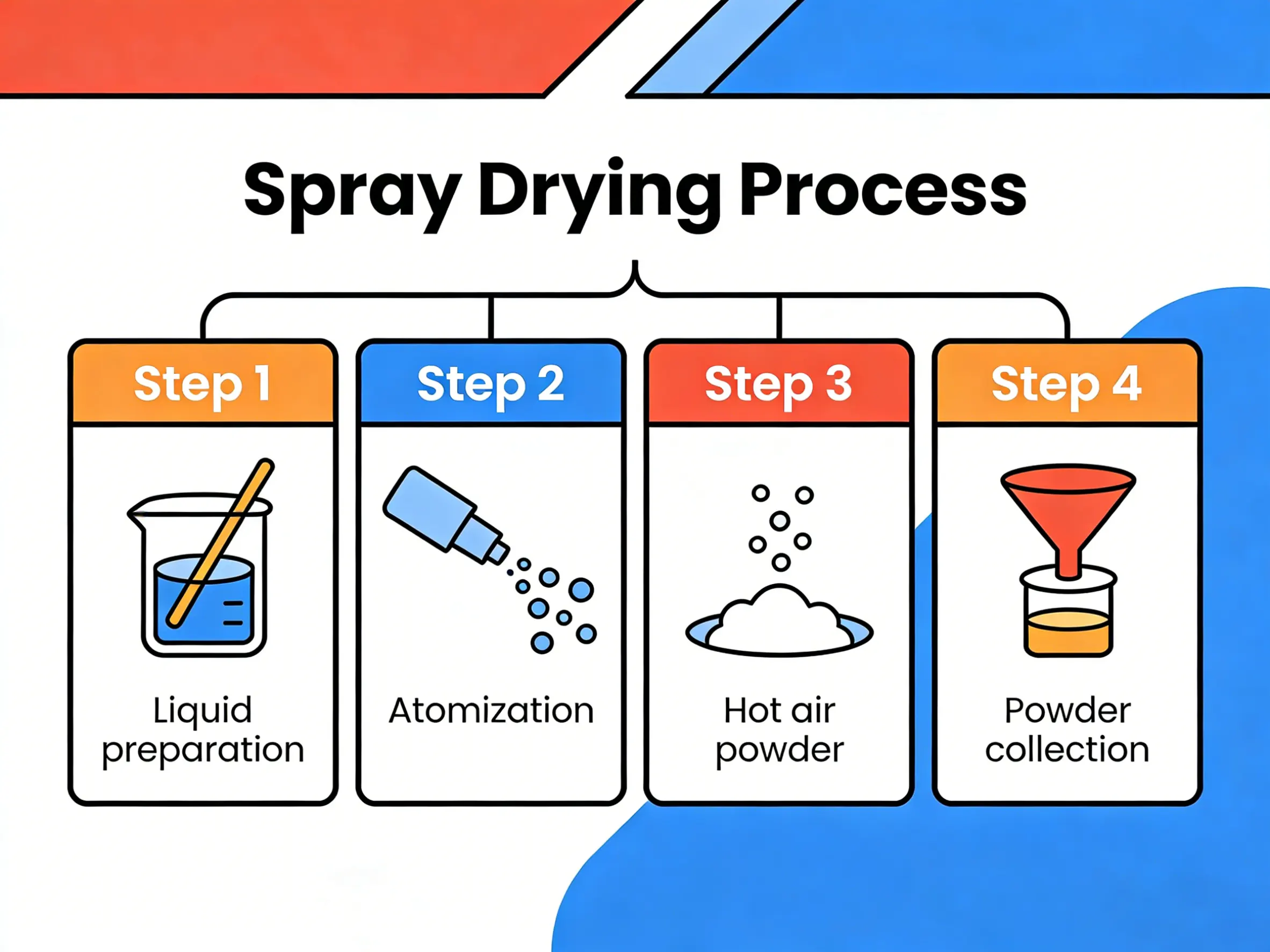 Spray Drying Process

Step 1

Liquid preparation

Step 2

Atomization

Step 3

Hot air powder

Step 4

Powder collection